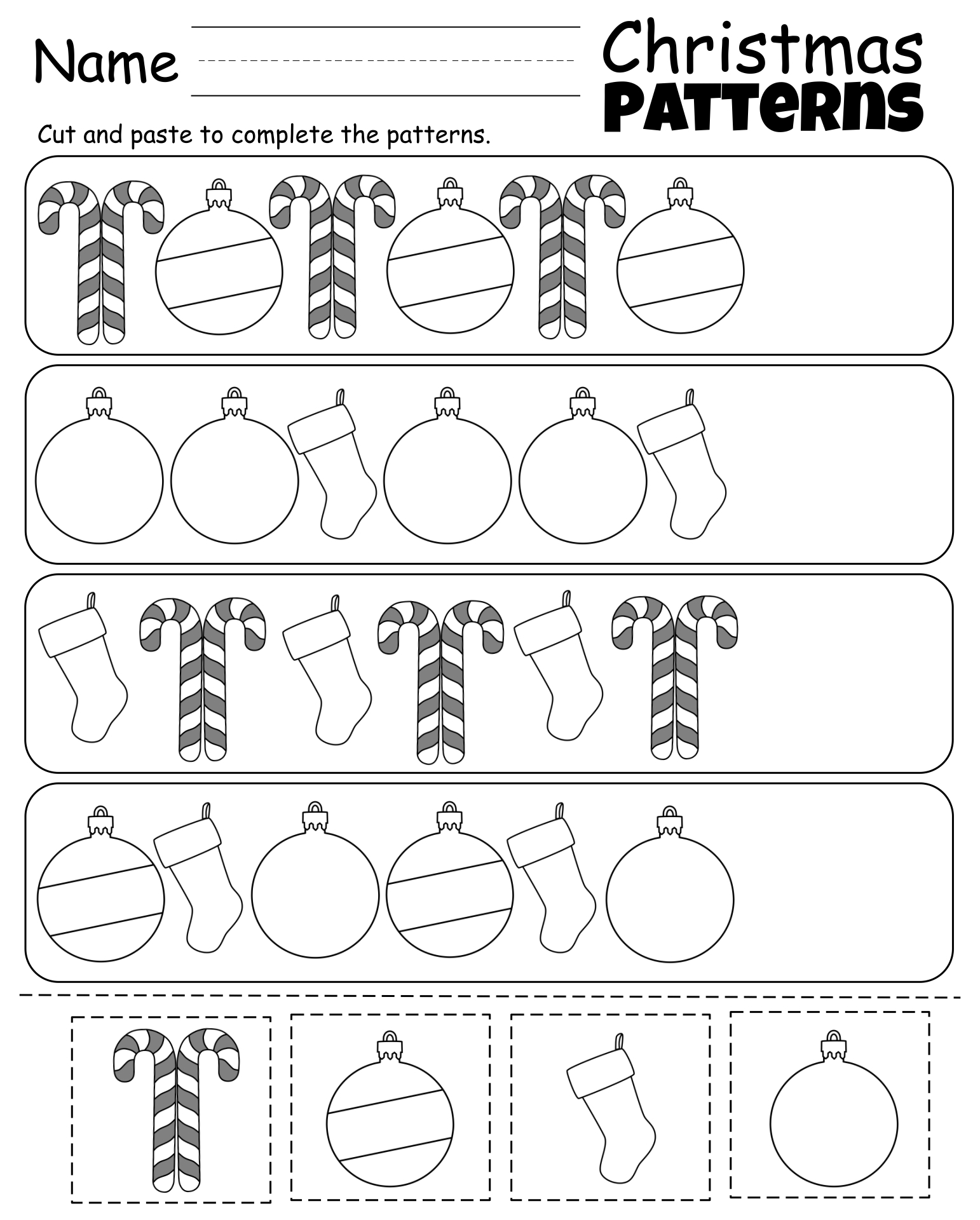 Name

Christmas
PATTERNS

Cut and paste to complete the patterns.